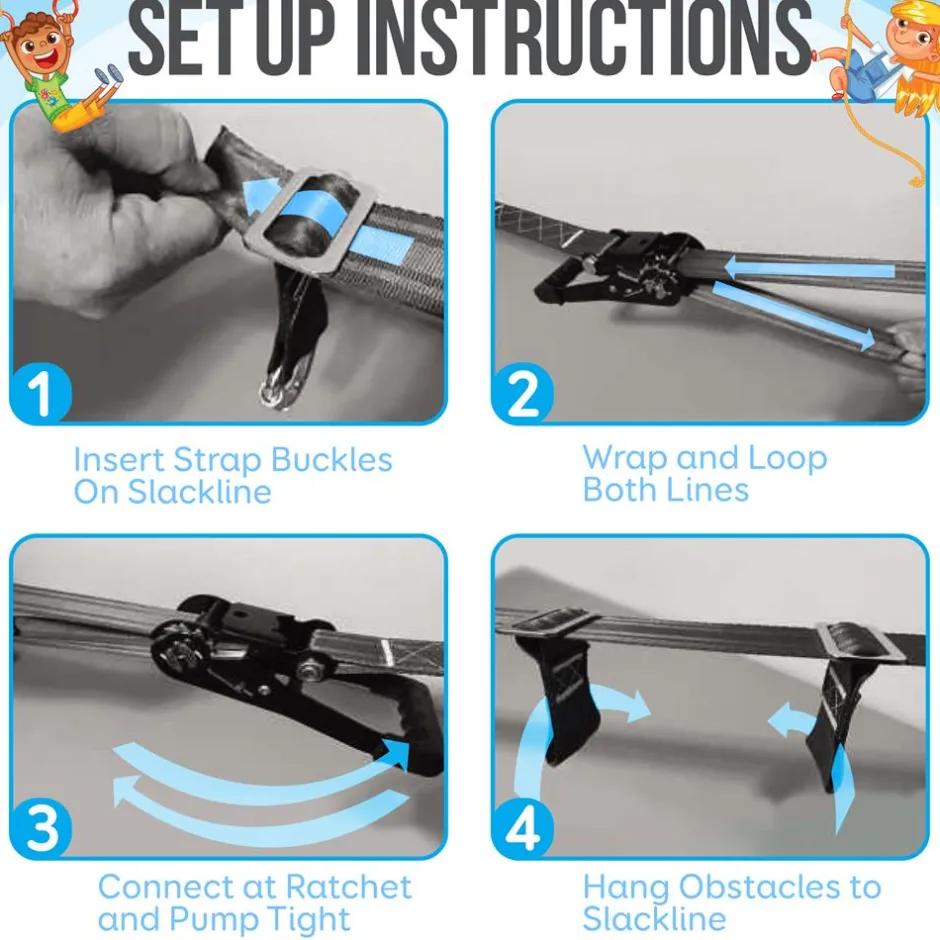 SET UP INSTRUCTIONS

1

Insert Strap Buckles On Slackline

2

Wrap and Loop Both Lines

3

Connect at Ratchet and Pump Tight

4

Hang Obstacles to Slackline